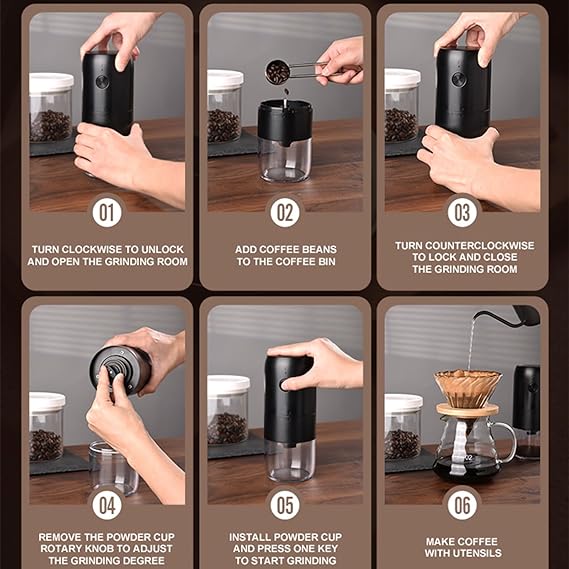 01

TURN CLOCKWISE TO UNLOCK AND OPEN THE GRINDING ROOM

02

ADD COFFEE BEANS TO THE COFFEE BIN

03

TURN COUNTERCLOCKWISE TO LOCK AND CLOSE THE GRINDING ROOM

04

REMOVE THE POWDER CUP ROTARY KNOB TO ADJUST THE GRINDING DEGREE

05

INSTALL POWDER CUP AND PRESS ONE KEY TO START GRINDING

06

MAKE COFFEE WITH UTENSILS