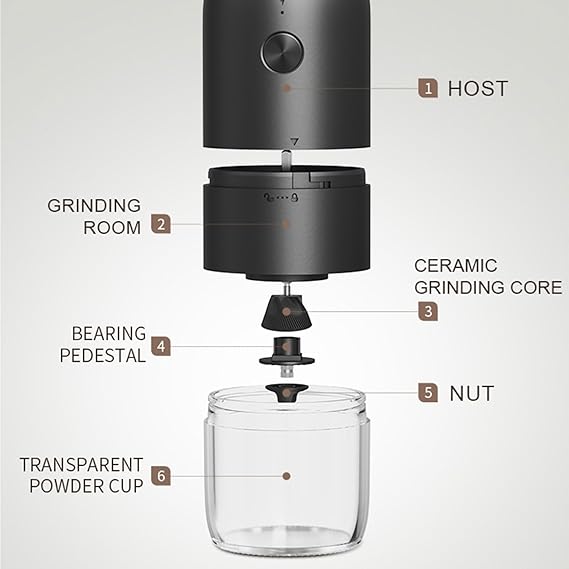 1 HOST

GRINDING ROOM 2

CERAMIC GRINDING CORE
3

BEARING PEDESTAL 4

5 NUT

TRANSPARENT POWDER CUP 6