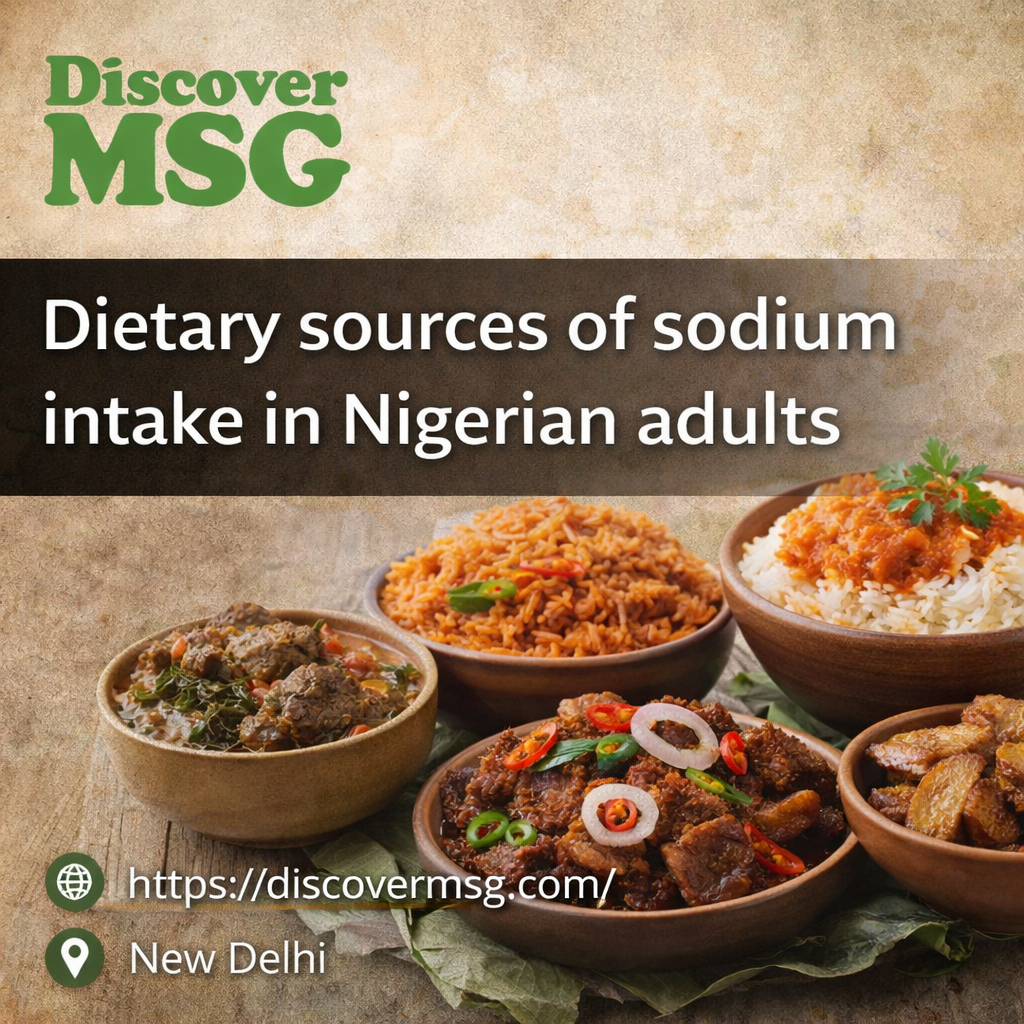 Discover
MSG

Dietary sources of sodium intake in Nigerian adults

https://discovermsg.com/

New Delhi